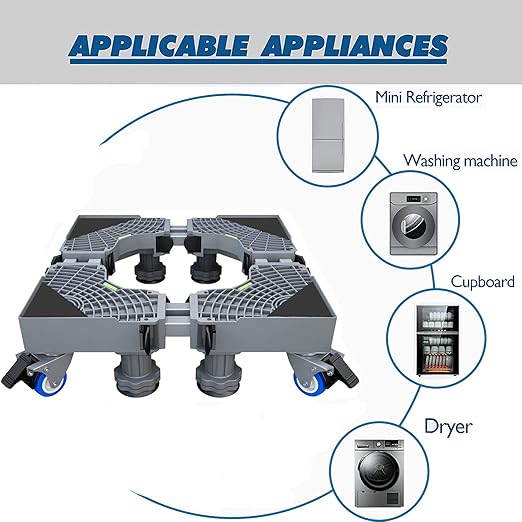 APPLICABLE APPLIANCES

Mini Refrigerator

Washing machine

Cupboard

Dryer